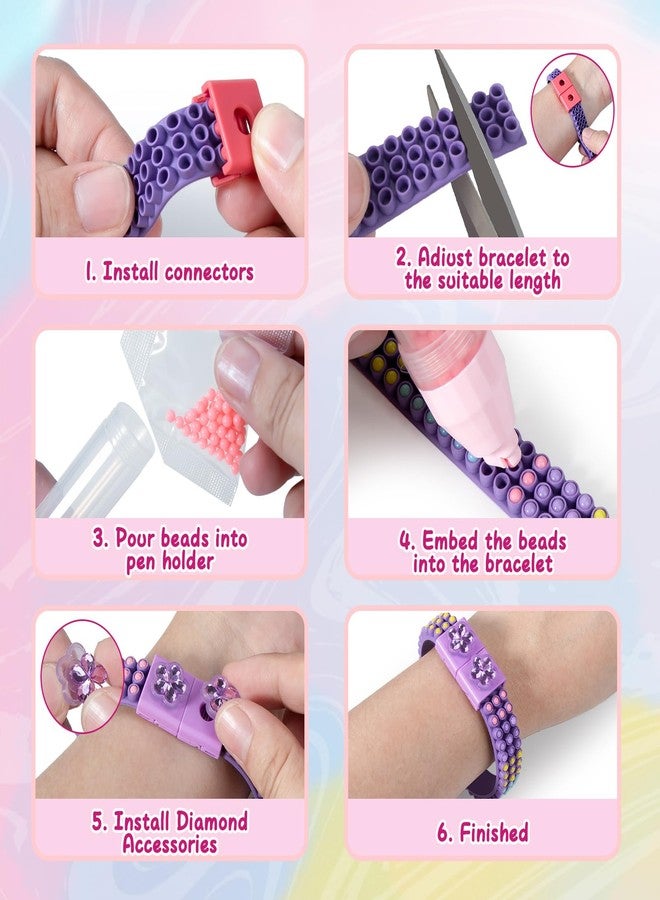 1. Install connectors

2. Adjust bracelet to the suitable length

3. Pour beads into pen holder

4. Embed the beads into the bracelet

5. Install Diamond Accessories

6. Finished